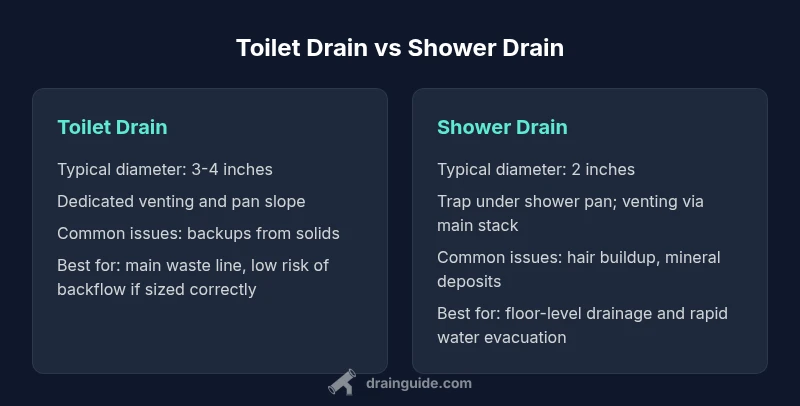 Toilet Drain vs Shower Drain

Toilet Drain

Typical diameter: 3-4 inches

Dedicated venting and pan slope

Common issues: backups from solids

Best for: main waste line, low risk of backflow if sized correctly

Shower Drain

Typical diameter: 2 inches

Trap under shower pan; venting via main stack

Common issues: hair buildup, mineral deposits

Best for: floor-level drainage and rapid water evacuation

drainguide.com