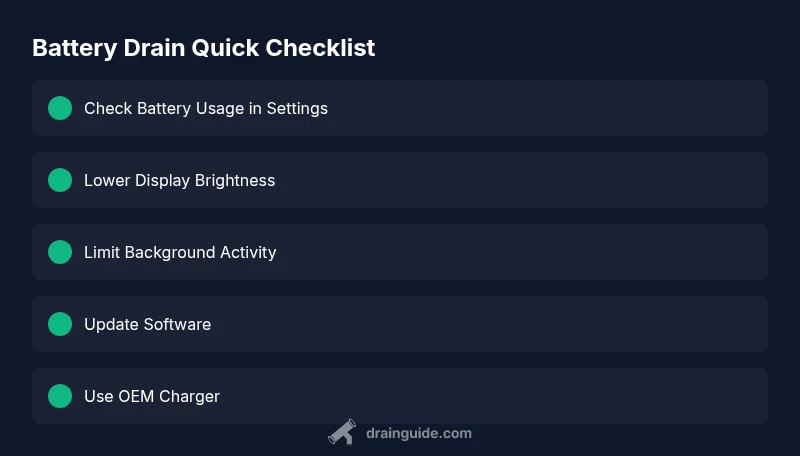 Battery Drain Quick Checklist

Check Battery Usage in Settings

Lower Display Brightness

Limit Background Activity

Update Software

Use OEM Charger

drainguide.com