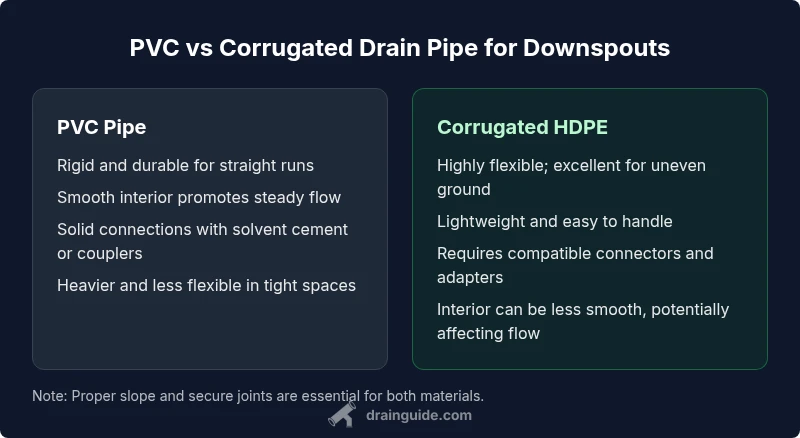 PVC vs Corrugated Drain Pipe for Downspouts

PVC Pipe

Rigid and durable for straight runs

Smooth interior promotes steady flow

Solid connections with solvent cement or couplers

Heavier and less flexible in tight spaces

Corrugated HDPE

Highly flexible; excellent for uneven ground

Lightweight and easy to handle

Requires compatible connectors and adapters

Interior can be less smooth, potentially affecting flow

Note: Proper slope and secure joints are essential for both materials.

drainguide.com